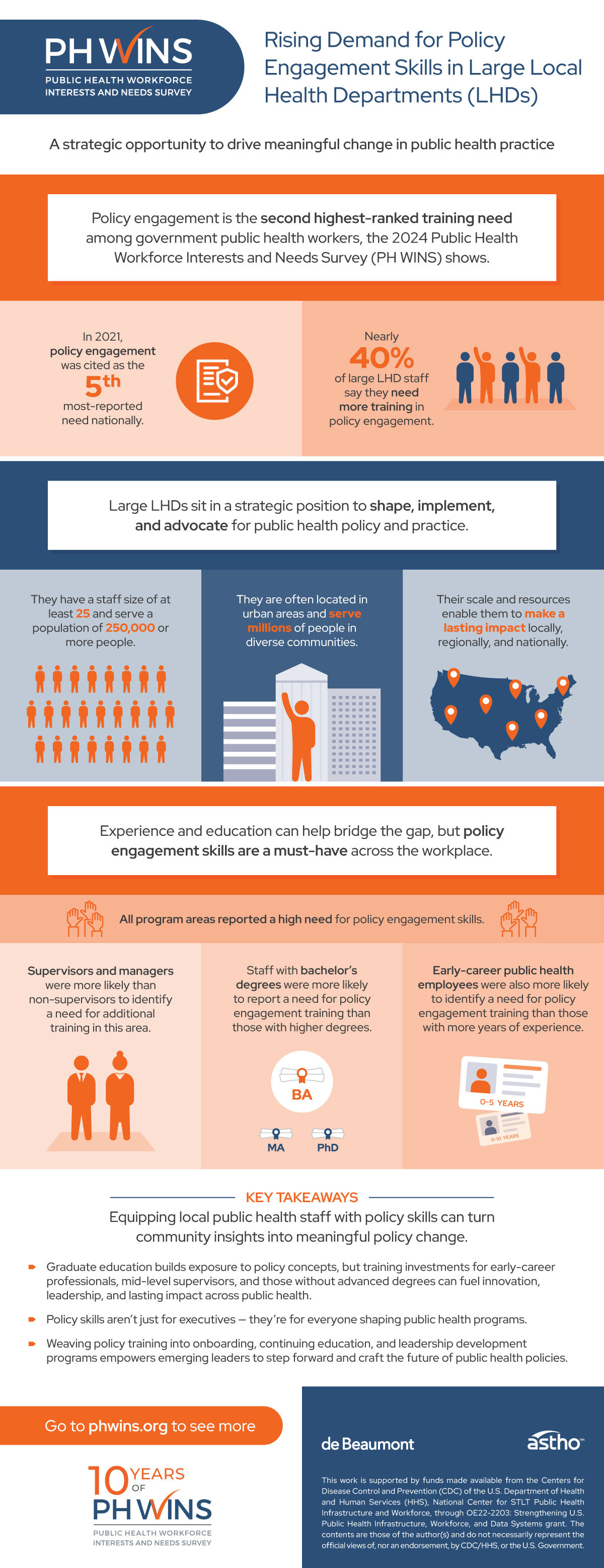 PH WINS
PUBLIC HEALTH WORKFORCE INTERESTS AND NEEDS SURVEY

Rising Demand for Policy Engagement Skills in Large Local Health Departments (LHDs)

A strategic opportunity to drive meaningful change in public health practice

Policy engagement is the second highest-ranked training need among government public health workers, the 2024 Public Health Workforce Interests and Needs Survey (PH WINS) shows.

In 2021, policy engagement was cited as the 5th most-reported need nationally.

Nearly 40% of large LHD staff say they need more training in policy engagement.

Large LHDs sit in a strategic position to shape, implement, and advocate for public health policy and practice.

They have a staff size of at least 25 and serve a population of 250,000 or more people.

They are often located in urban areas and serve millions of people in diverse communities.

Their scale and resources enable them to make a lasting impact locally, regionally, and nationally.

Experience and education can help bridge the gap, but policy engagement skills are a must-have across the workplace.

All program areas reported a high need for policy engagement skills.

Supervisors and managers were more likely than non-supervisors to identify a need for additional training in this area.

Staff with bachelor's degrees were more likely to report a need for policy engagement training than those with higher degrees.

BA
MA
PhD

Early-career public health employees were also more likely to identify a need for policy engagement training than those with more years of experience.

0-5 YEARS
6-10 YEARS

KEY TAKEAWAYS

Equipping local public health staff with policy skills can turn community insights into meaningful policy change.

Graduate education builds exposure to policy concepts, but training investments for early-career professionals, mid-level supervisors, and those without advanced degrees can fuel innovation, leadership, and lasting impact across public health.

Policy skills aren't just for executives — they're for everyone shaping public health programs.

Weaving policy training into onboarding, continuing education, and leadership development programs empowers emerging leaders to step forward and craft the future of public health policies.

Go to phwins.org to see more

10 YEARS OF PH WINS
PUBLIC HEALTH WORKFORCE INTERESTS AND NEEDS SURVEY

de Beaumont

astho

This work is supported by funds made available from the Centers for Disease Control and Prevention (CDC) of the U.S. Department of Health and Human Services (HHS), National Center for STLT Public Health Infrastructure and Workforce, through OE22-2203: Strengthening U.S. Public Health Infrastructure, Workforce, and Data Systems grant. The contents are those of the author(s) and do not necessarily represent the official views of, nor an endorsement, by CDC/HHS, or the U.S. Government.