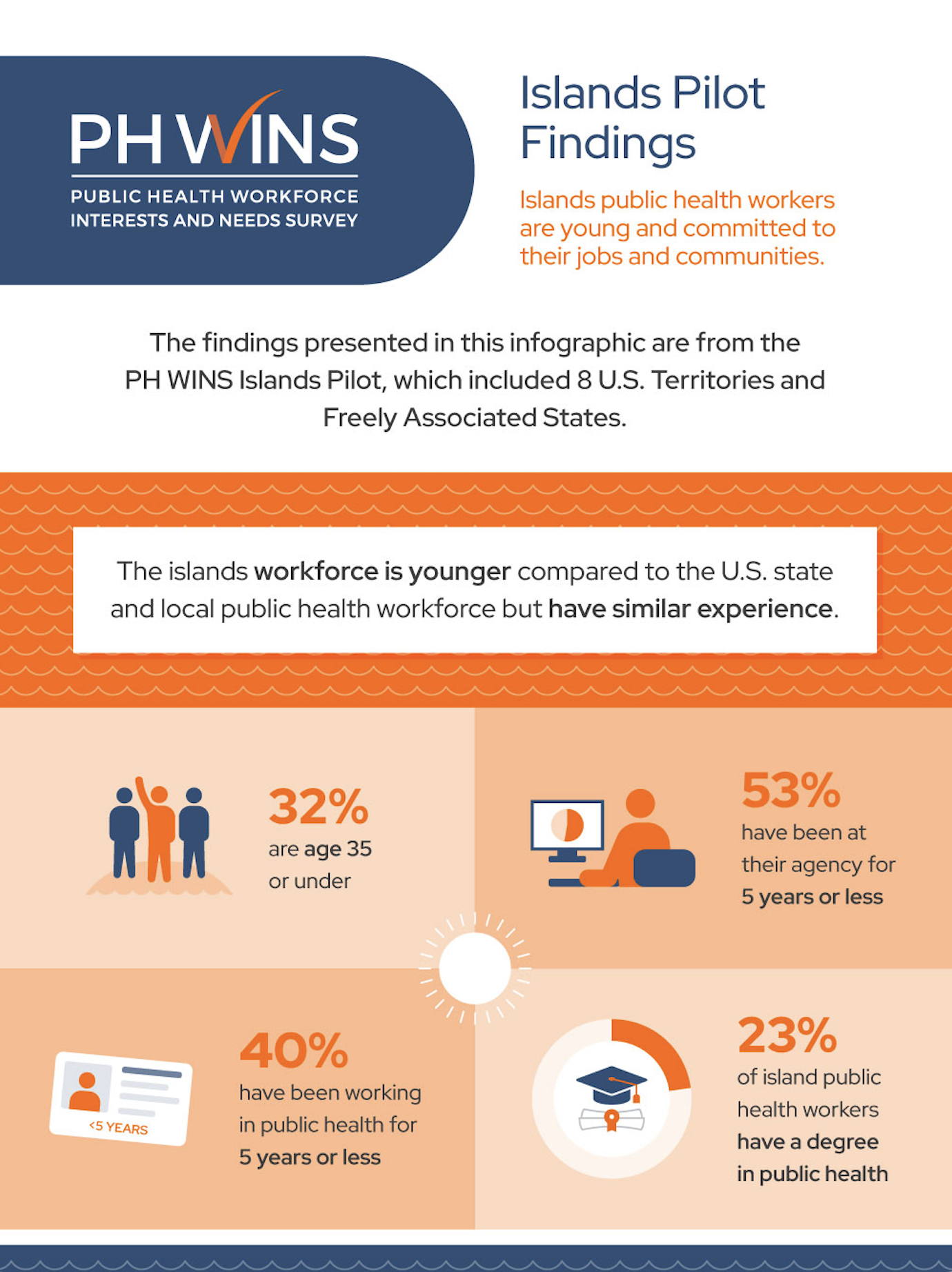 PH WINS
PUBLIC HEALTH WORKFORCE INTERESTS AND NEEDS SURVEY

Islands Pilot Findings

Islands public health workers are young and committed to their jobs and communities.

The findings presented in this infographic are from the PH WINS Islands Pilot, which included 8 U.S. Territories and Freely Associated States.

The islands workforce is younger compared to the U.S. state and local public health workforce but have similar experience.

32% are age 35 or under

53% have been at their agency for 5 years or less

<5 YEARS

40% have been working in public health for 5 years or less

23% of island public health workers have a degree in public health