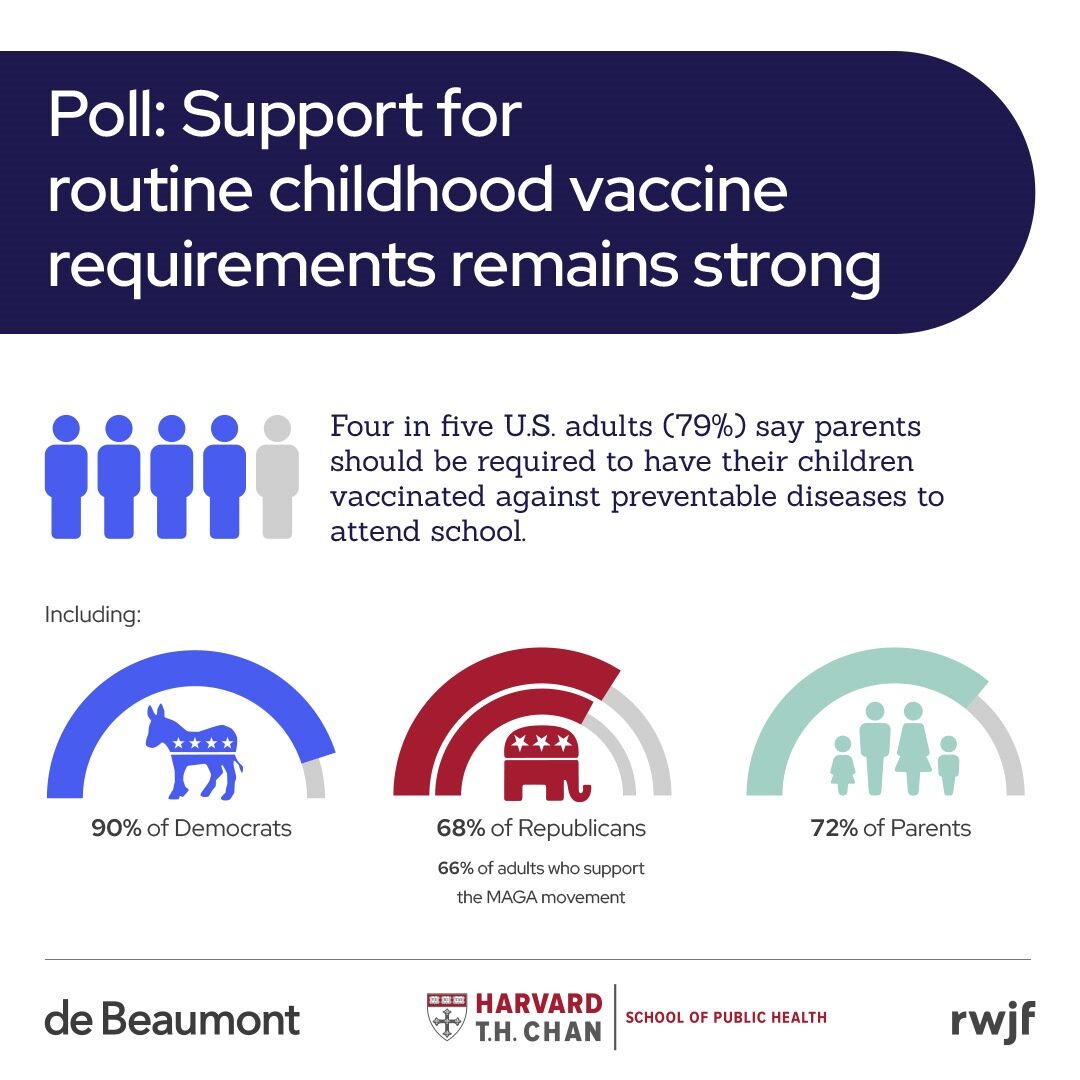 Poll: Support for routine childhood vaccine requirements remains strong

Four in five U.S. adults (79%) say parents should be required to have their children vaccinated against preventable diseases to attend school.

Including:

90% of Democrats

68% of Republicans

66% of adults who support the MAGA movement

72% of Parents

de Beaumont

HARVARD T.H. CHAN SCHOOL OF PUBLIC HEALTH

rwjf